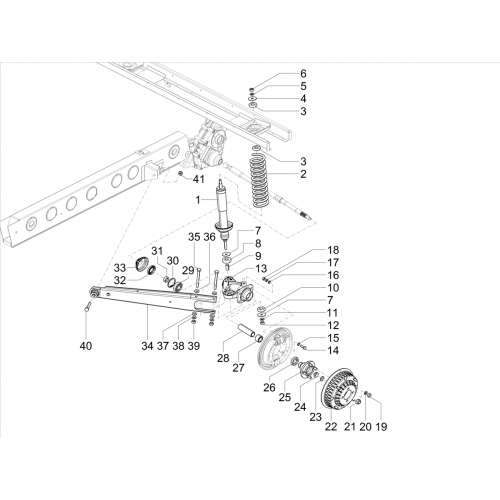 6
5
4
3
3
2
41
1
7
8
9
13
35
36
31
30
29
33
32
18
17
16
10
7
11
12
15
14
40
34
37
38
39
28
27
26
25
24
23
22
21
20
19